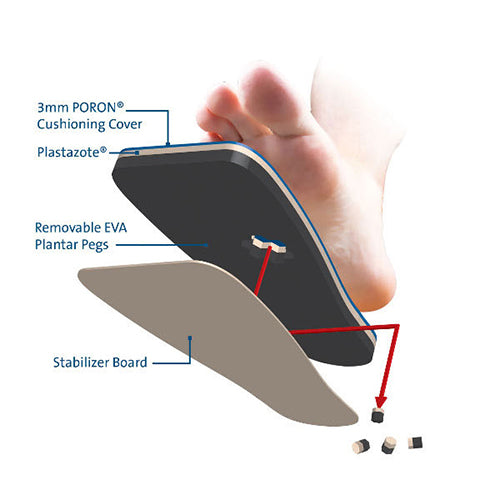 3mm PORON®
Cushioning Cover

Plastazote®

Removable EVA
Plantar Pegs

Stabilizer Board